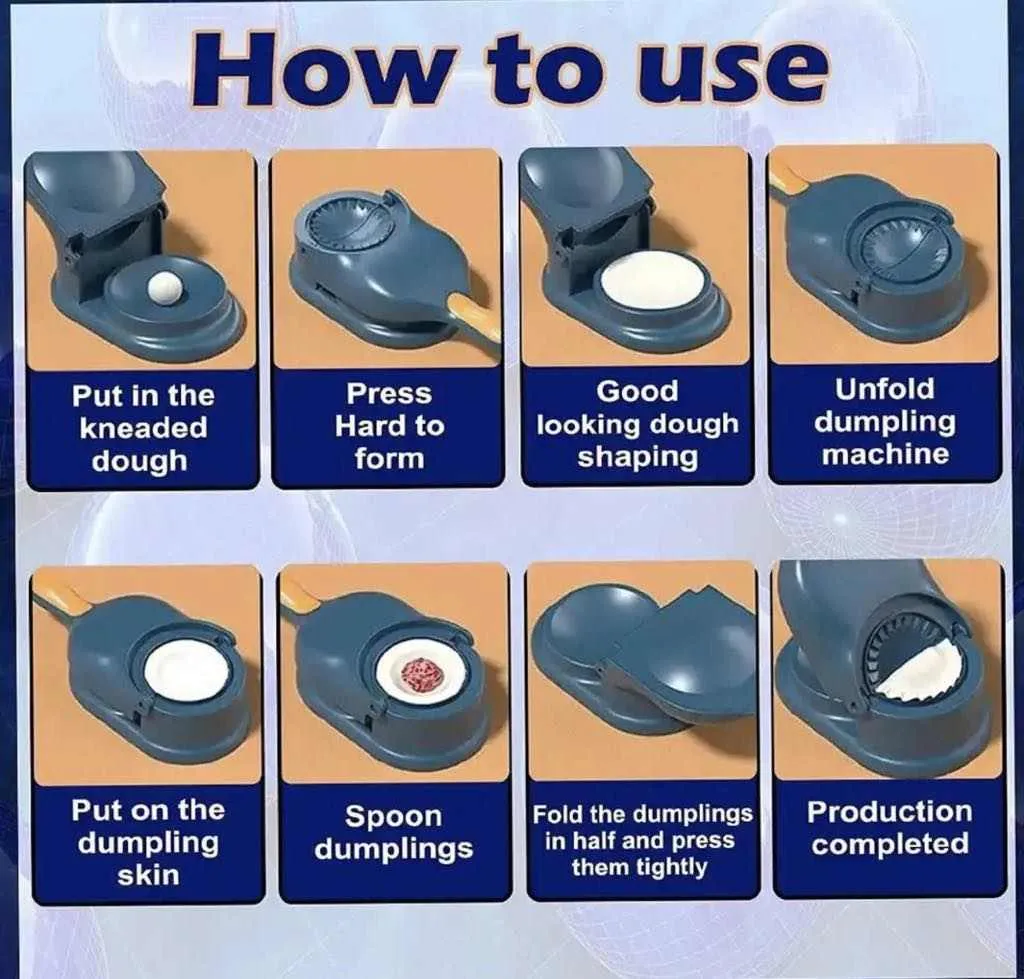 How to use

Put in the kneaded dough

Press Hard to form

Good looking dough shaping

Unfold dumpling machine

Put on the dumpling skin

Spoon dumplings

Fold the dumplings in half and press them tightly

Production completed